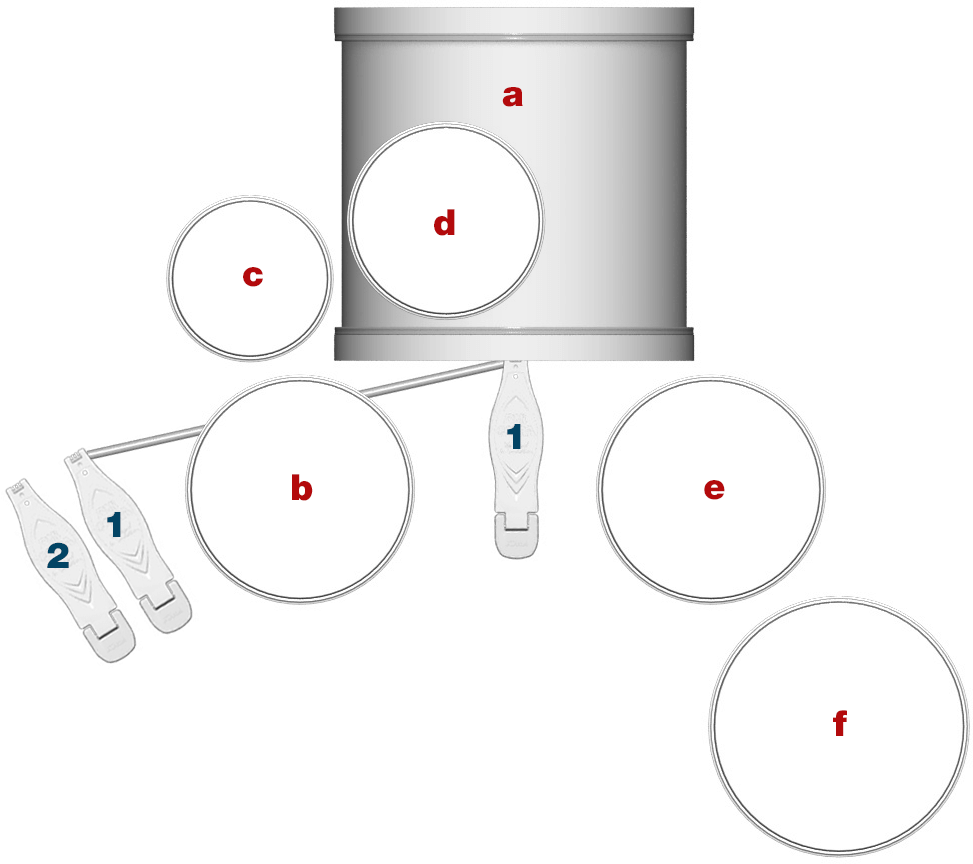 a
d
c
1
b
e
2
1
f